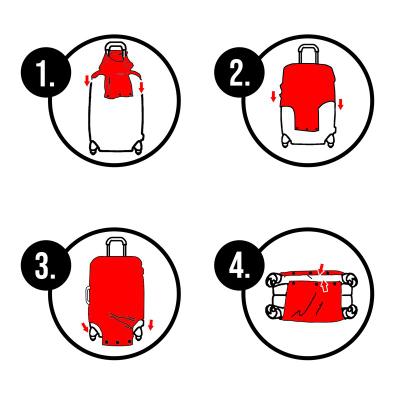 1.

2.

3.

4.